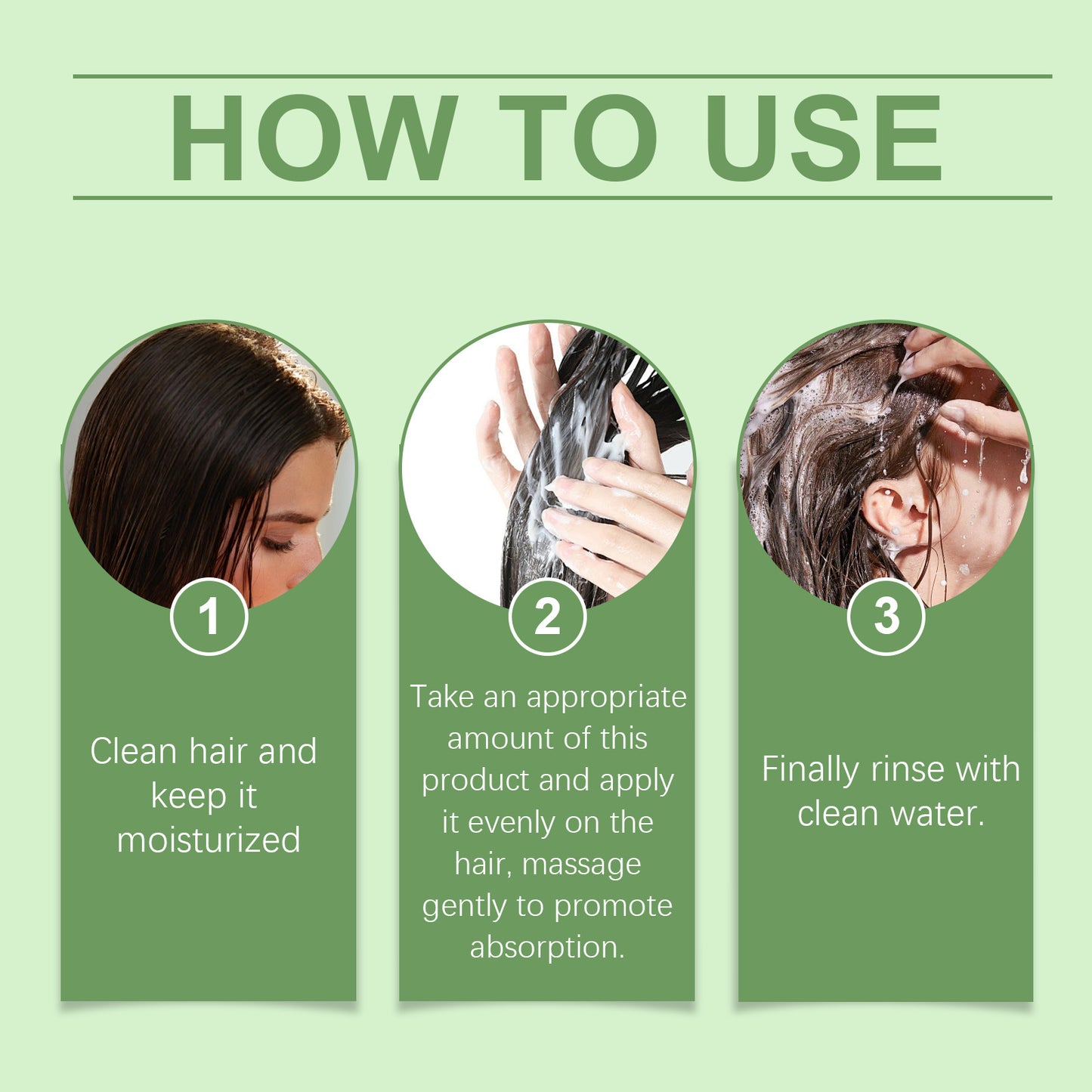 HOW TO USE

1

Clean hair and keep it moisturized

2

Take an appropriate amount of this product and apply it evenly on the hair, massage gently to promote absorption.

3

Finally rinse with clean water.